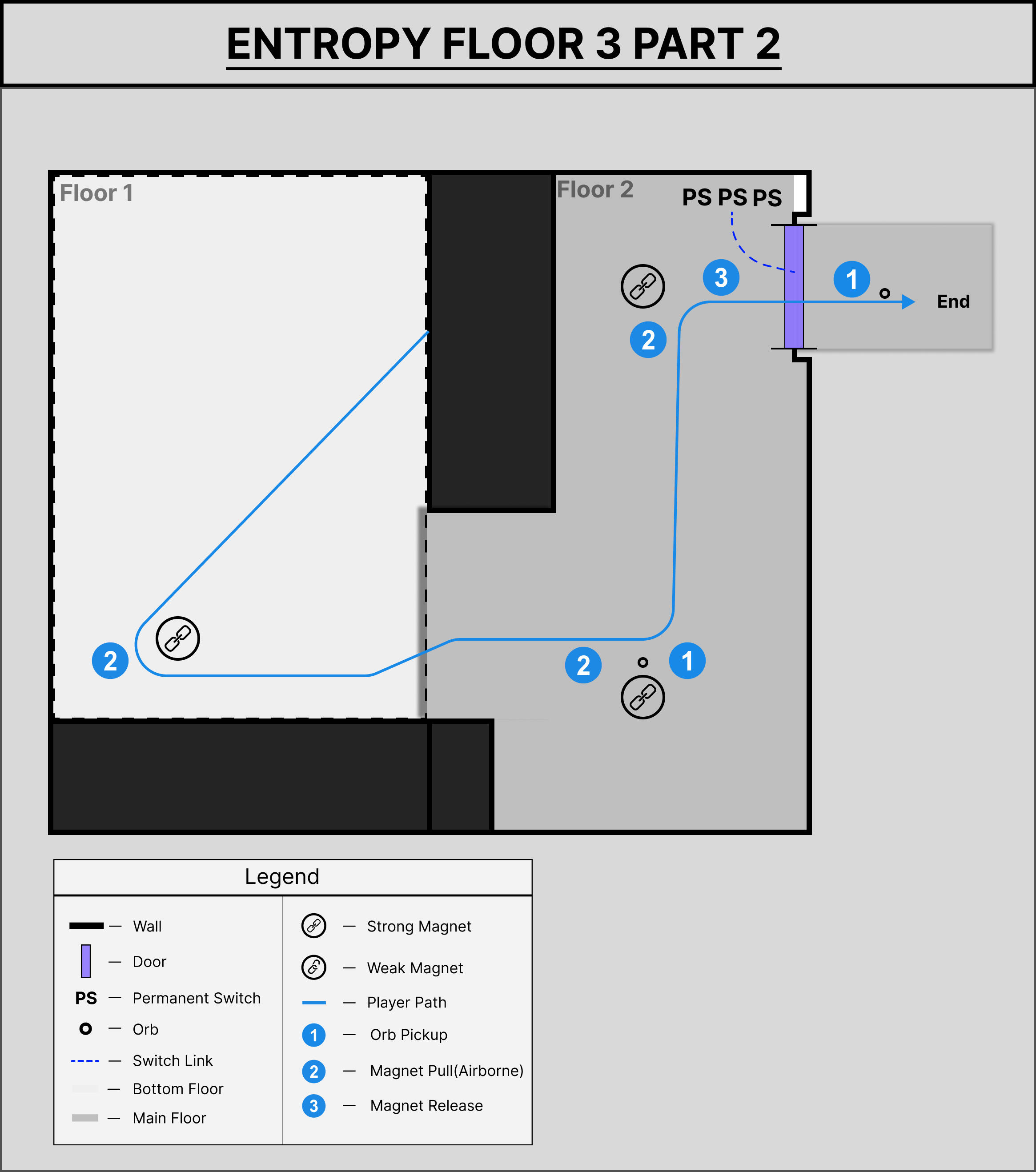 ENTROPY FLOOR 3 PART 2

Floor 1

Floor 2

PS PS PS

3

1

End

2

2

2

1

Legend

— Wall
— Door
PS — Permanent Switch
— Orb
— Switch Link
— Bottom Floor
— Main Floor

— Strong Magnet
— Weak Magnet
— Player Path
1 — Orb Pickup
2 — Magnet Pull(Airborne)
3 — Magnet Release